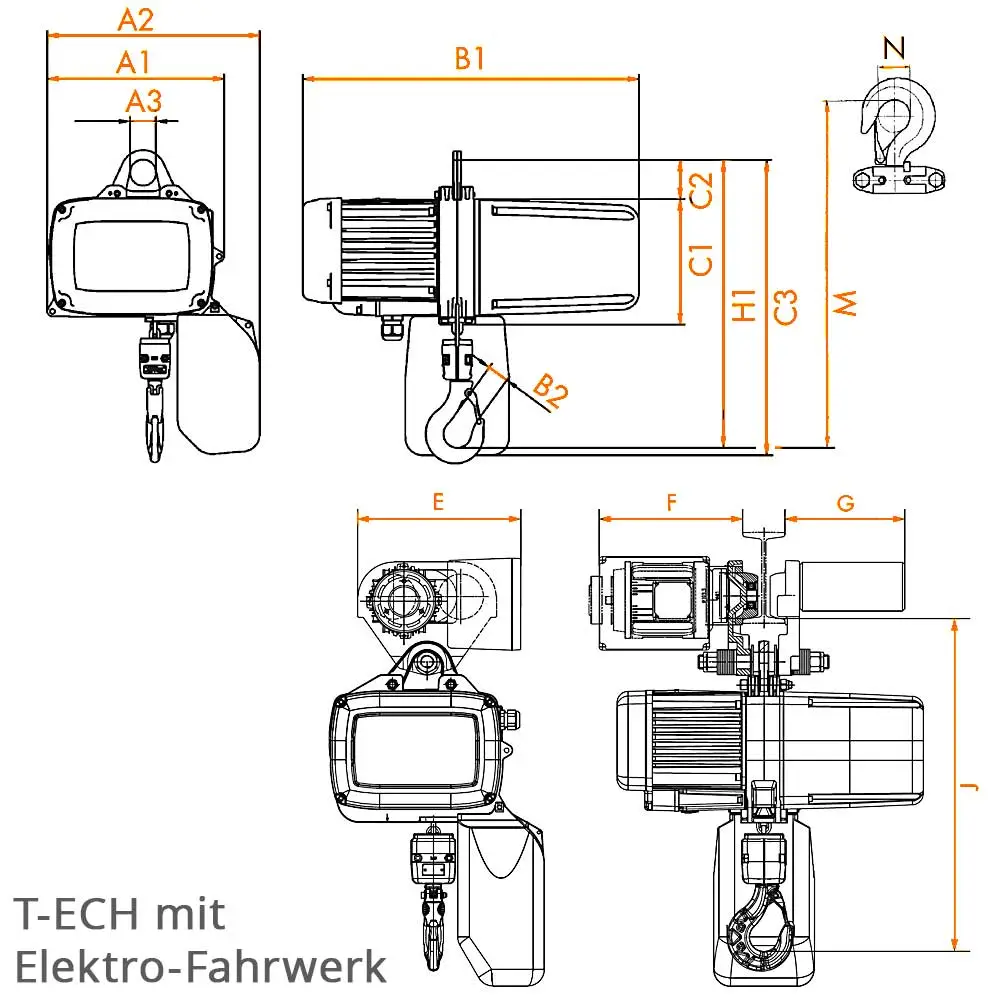 A2
A1
A3
B1
N
C2
C1
H1
C3
M
B2
E
F
G
J
T-ECH mit
Elektro-Fahrwerk